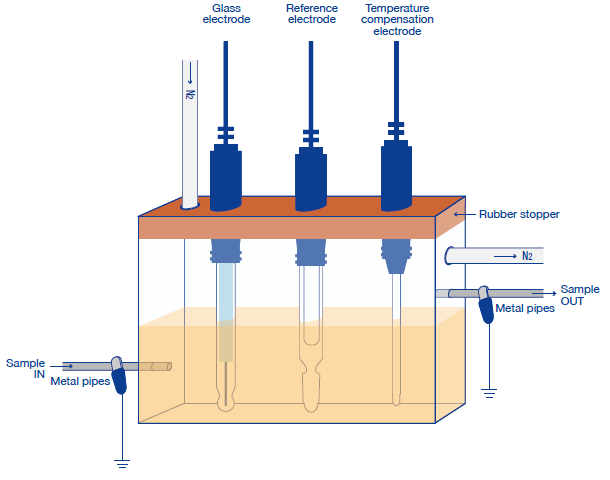 Glass electrode

Reference electrode

Temperature compensation electrode

$N_2$

Rubber stopper

$N_2$

Sample OUT

Metal pipes

Sample IN

Metal pipes