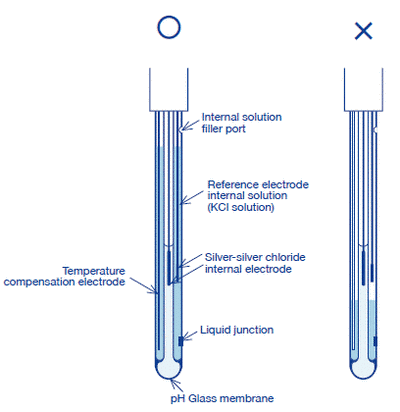 ○

×

Internal solution filler port

Reference electrode internal solution (KCl solution)

Silver-silver chloride internal electrode

Temperature compensation electrode

Liquid junction

pH Glass membrane