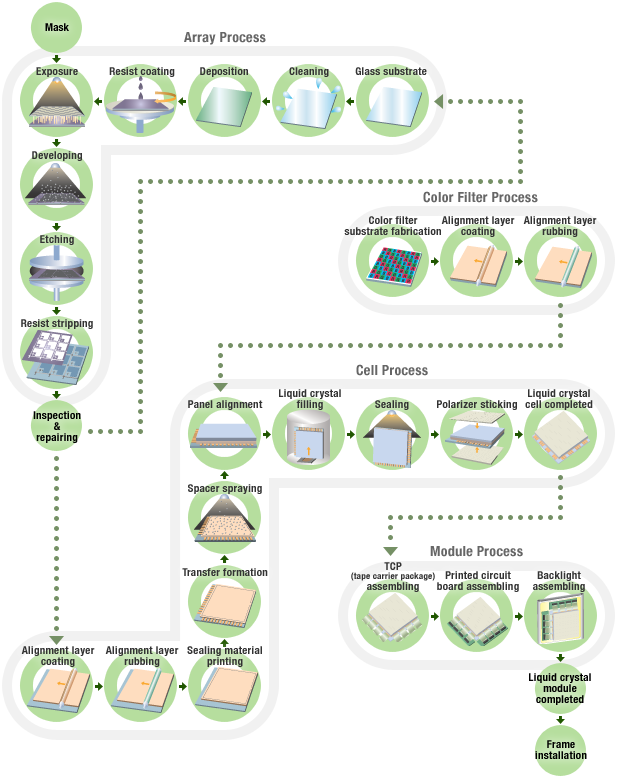 Mask

Array Process

Exposure

Resist coating

Deposition

Cleaning

Glass substrate

Developing

Etching

Resist stripping

Inspection & repairing

Color Filter Process

Color filter substrate fabrication

Alignment layer coating

Alignment layer rubbing

Cell Process

Panel alignment

Liquid crystal filling

Sealing

Polarizer sticking

Liquid crystal cell completed

Spacer spraying

Transfer formation

Alignment layer coating

Alignment layer rubbing

Sealing material printing

Module Process

TCP (tape carrier package) assembling

Printed circuit board assembling

Backlight assembling

Liquid crystal module completed

Frame installation