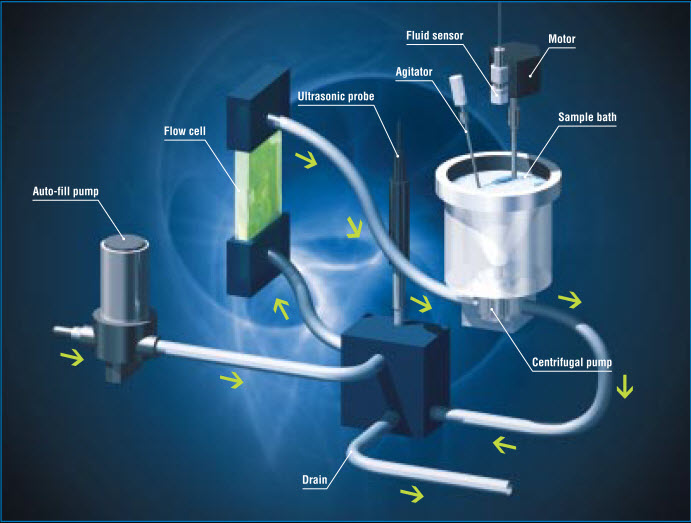 Fluid sensor
Motor
Agitator
Ultrasonic probe
Sample bath
Flow cell
Auto-fill pump
Centrifugal pump
Drain